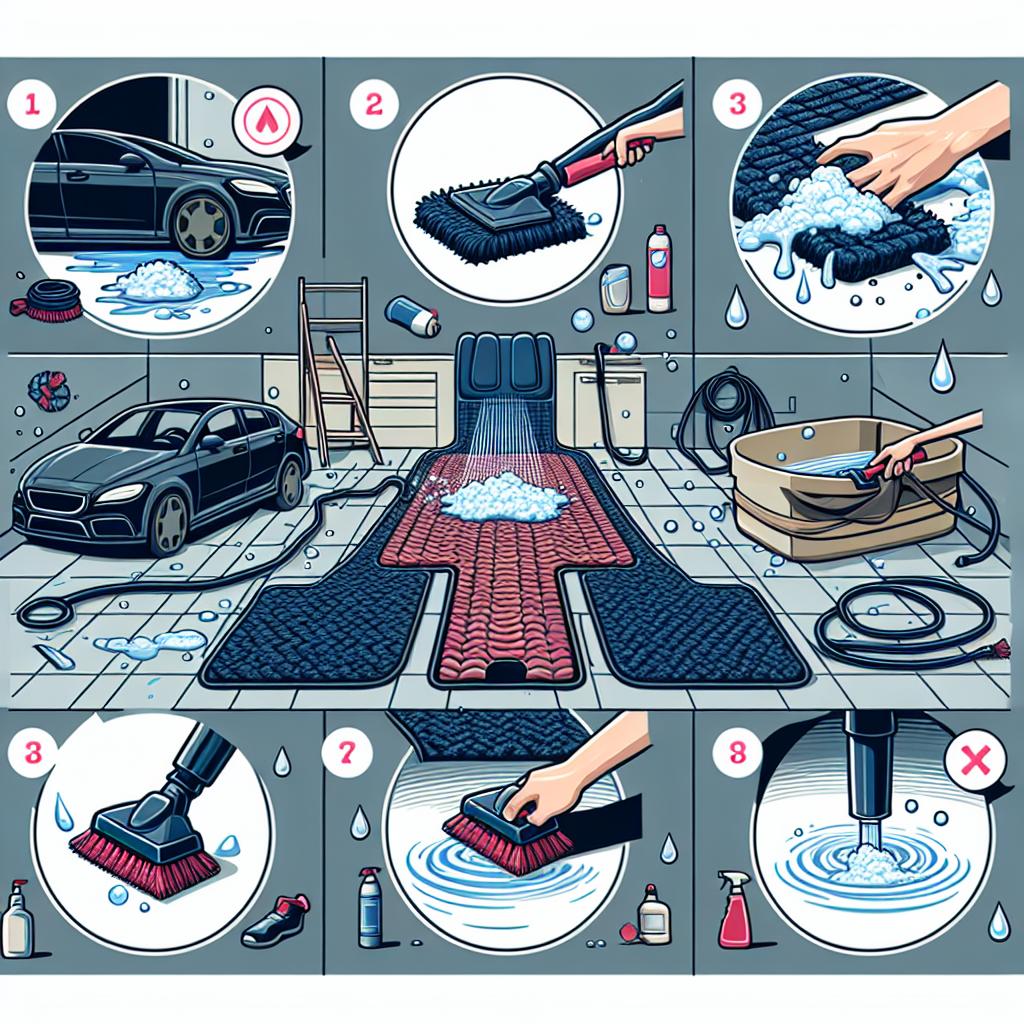 1

2

3

3

7

8