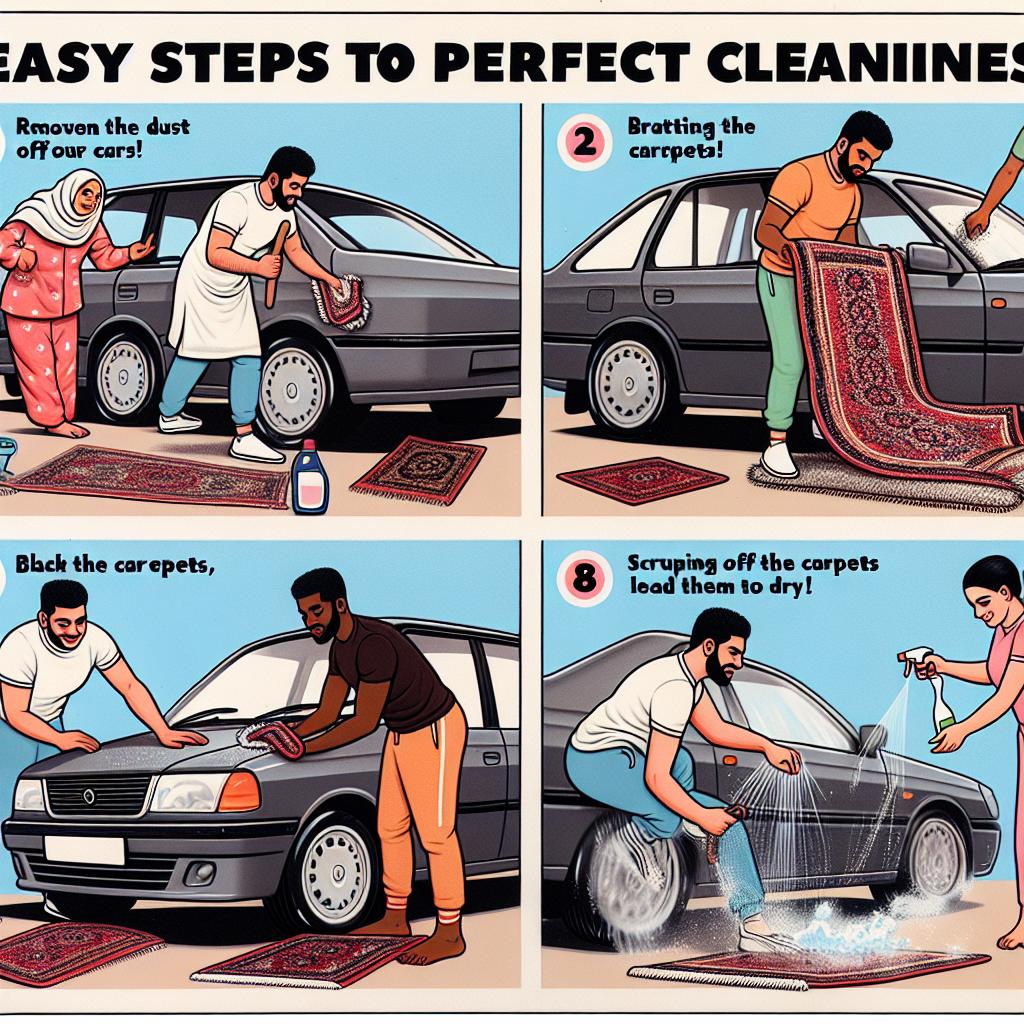 EASY STEPS TO PERFECT CLEANIINES

Rmoven the dust off our cars!

2 Bratting the carpets!

Black the carepets,

8 Scruping off the carpets lead them to dry!