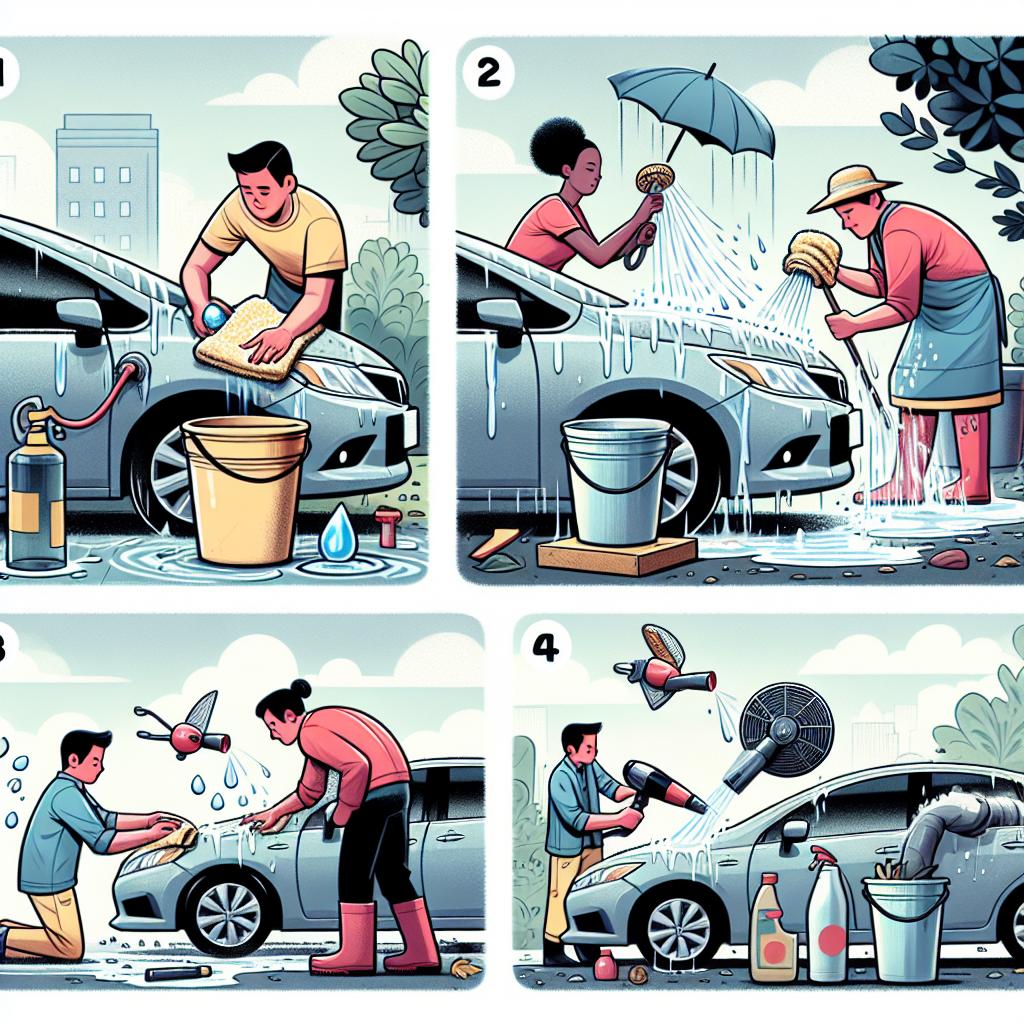 1

2

3

4