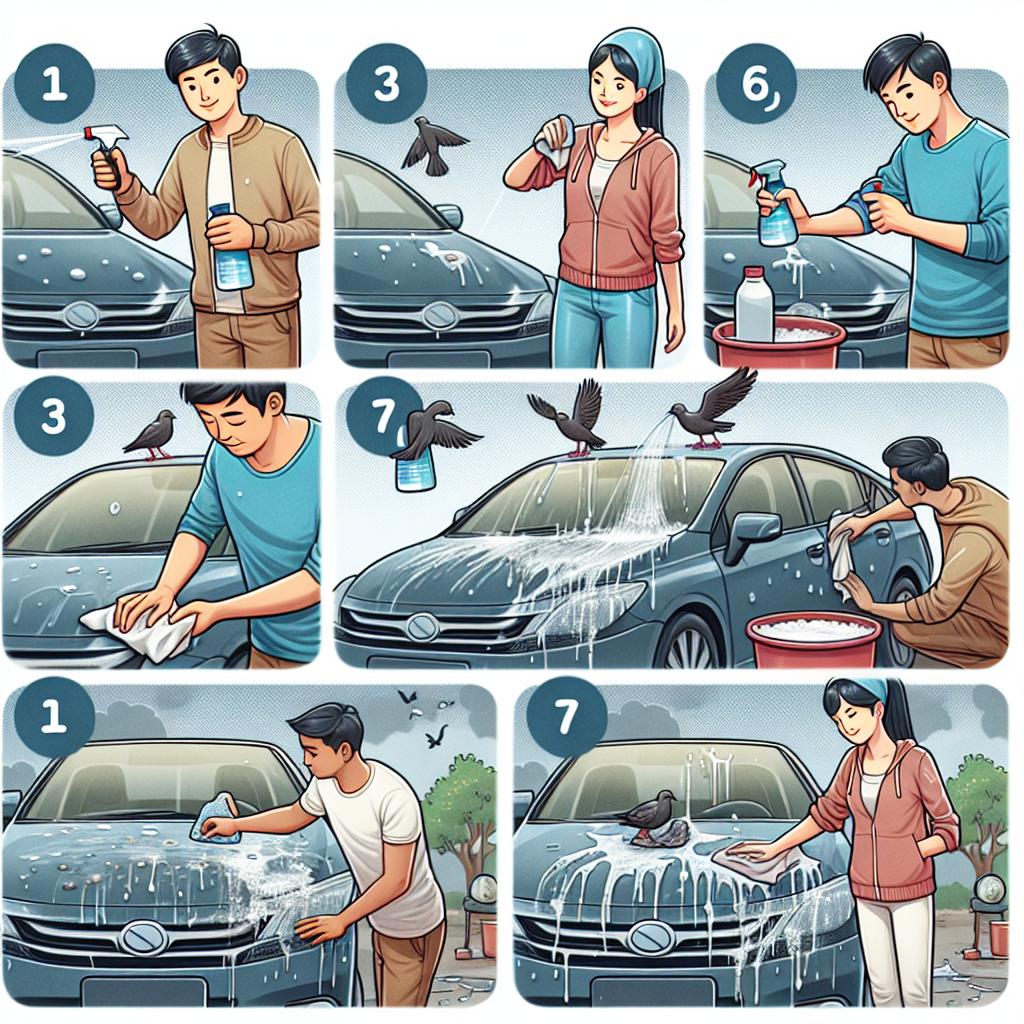 1

3

6

3

7

1

7